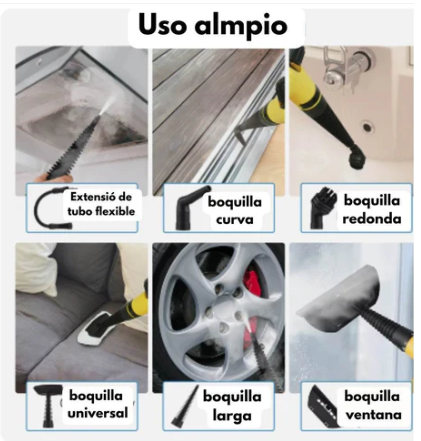 Uso almpio

Extensió de tubo flexible

boquilla curva

boquilla redonda

boquilla universal

boquilla larga

boquilla ventana